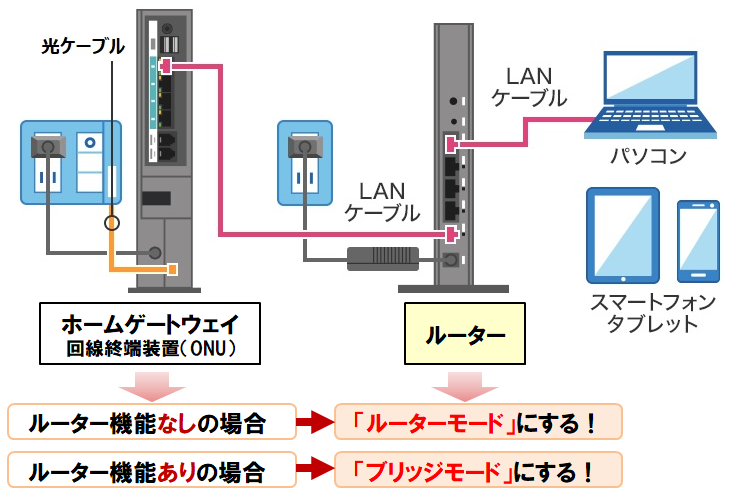 光ケーブル

LAN ケーブル

パソコン

LAN ケーブル

スマートフォン タブレット

ホームゲートウェイ 回線終端装置(ONU)

ルーター

ルーター機能なしの場合

「ルーターモード」にする!

ルーター機能ありの場合

「ブリッジモード」にする!